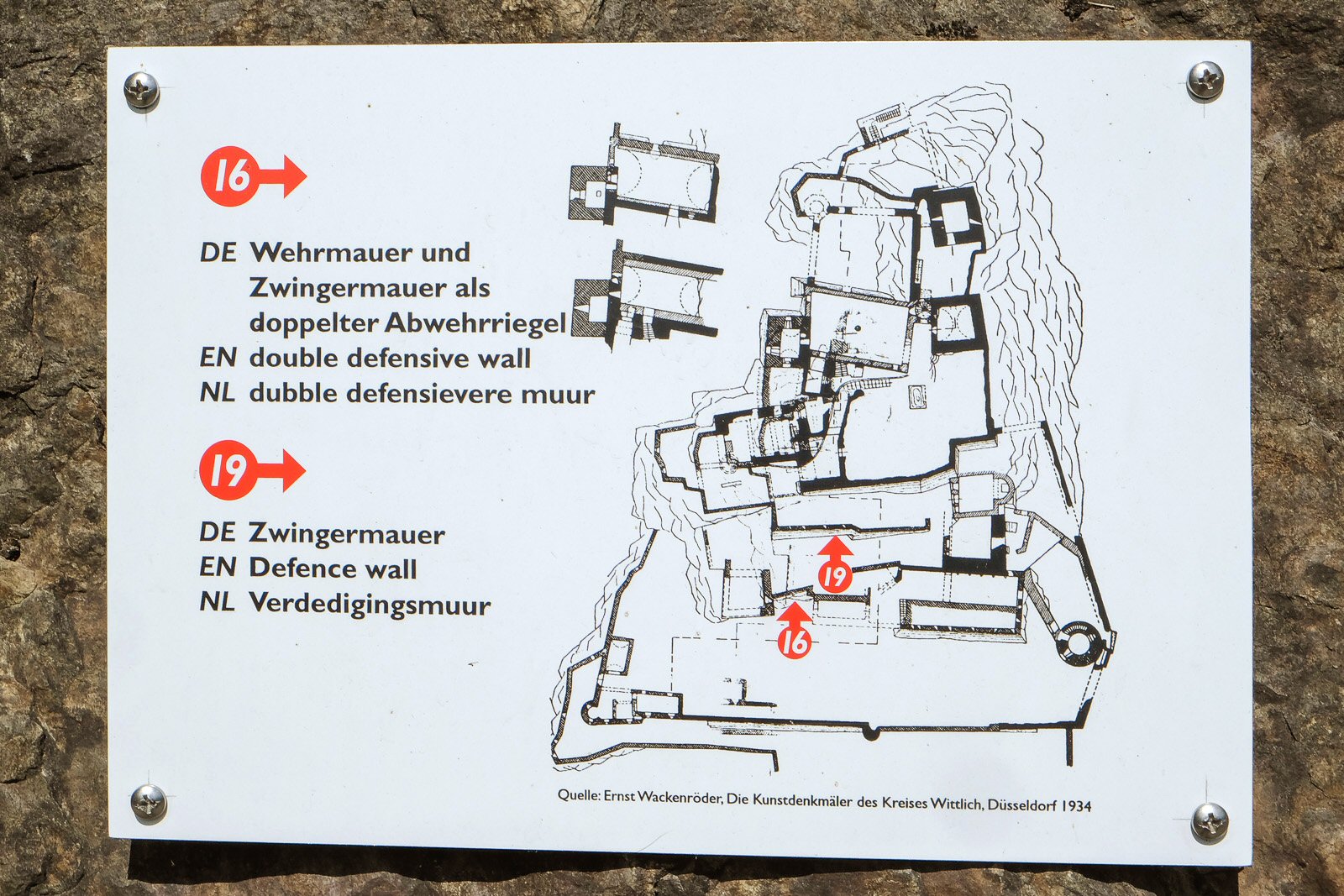 16

DE Wehrmauer und Zwingermauer als doppelter Abwehrriegel
EN double defensive wall
NL dubble defensievere muur

19

DE Zwingermauer
EN Defence wall
NL Verdedigingsmuur

19

16

Quelle: Ernst Wackenröder, Die Kunstdenkmäler des Kreises Wittlich, Düsseldorf 1934